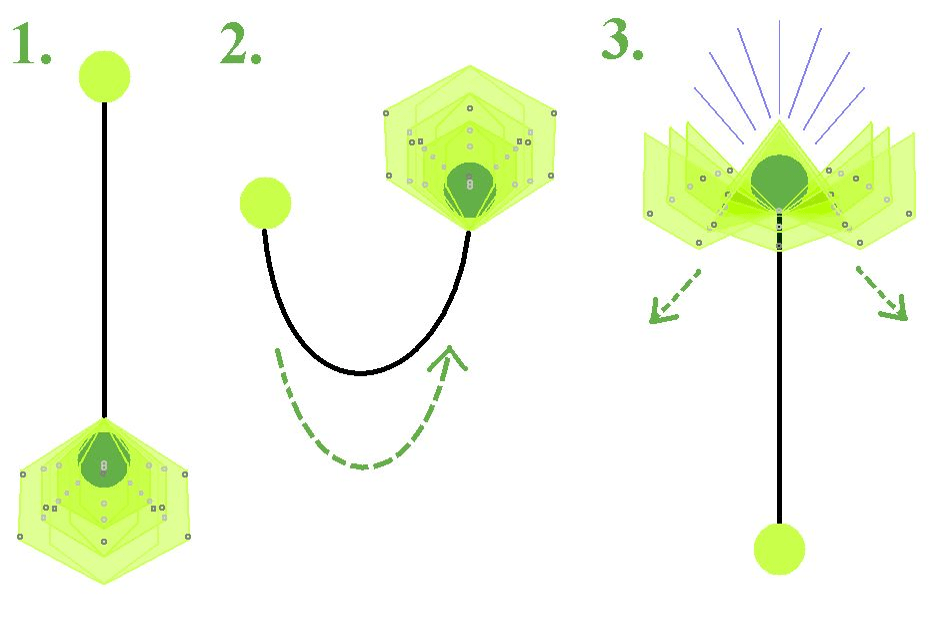 1.

2.

3.